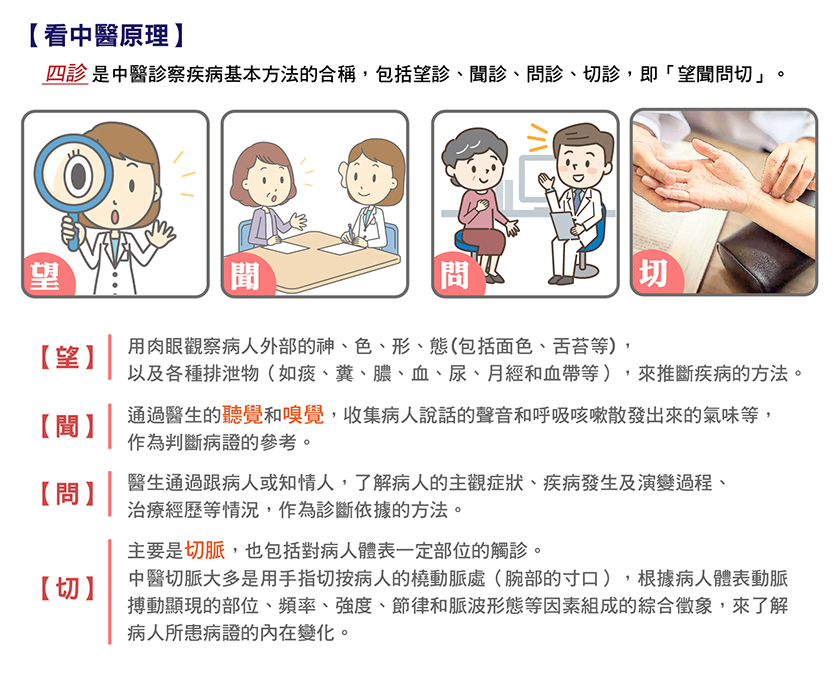 【看中醫原理】

四診 是中醫診察疾病基本方法的合稱，包括望診、聞診、問診、切診，即「望聞問切」。

望

聞

問

切

【望】 用肉眼觀察病人外部的神、色、形、態(包括面色、舌苔等)，以及各種排泄物（如痰、糞、膿、血、尿、月經和血帶等），來推斷疾病的方法。

【聞】 通過醫生的聽覺和嗅覺，收集病人說話的聲音和呼吸咳嗽散發出來的氣味等，作為判斷病證的參考。

【問】 醫生通過跟病人或知情人，了解病人的主觀症狀、疾病發生及演變過程、治療經歷等情況，作為診斷依據的方法。

【切】 主要是切脈，也包括對病人體表一定部位的觸診。
中醫切脈大多是用手指切按病人的橈動脈處（腕部的寸口），根據病人體表動脈搏動顯現的部位、頻率、強度、節律和脈波形態等因素組成的綜合徵象，來了解病人所患病證的內在變化。